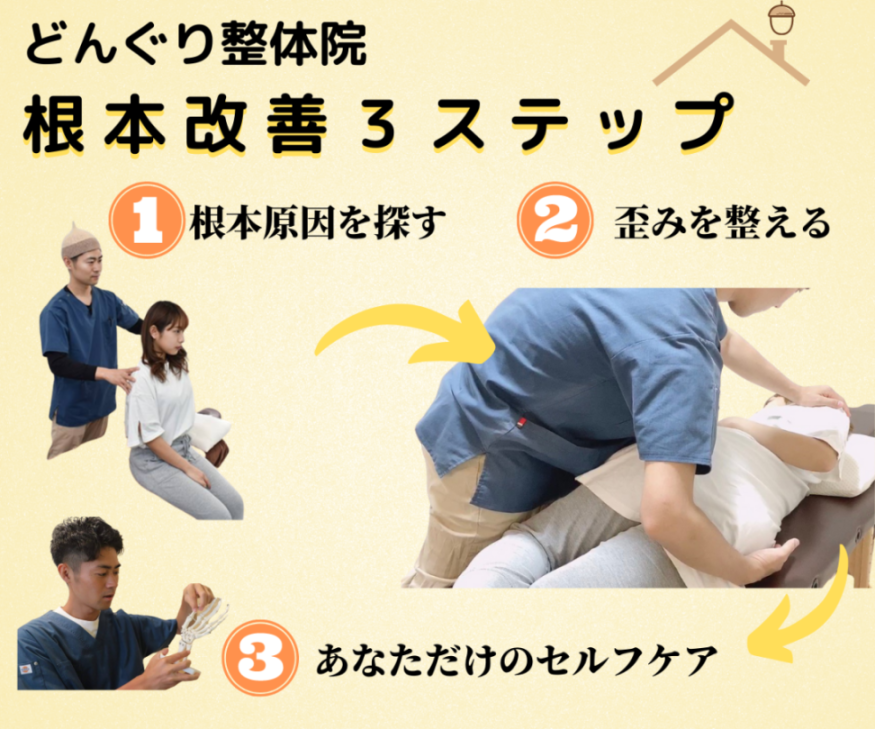 どんぐり整体院
根本改善３ステップ

1 根本原因を探す

2 歪みを整える

3 あなただけのセルフケア